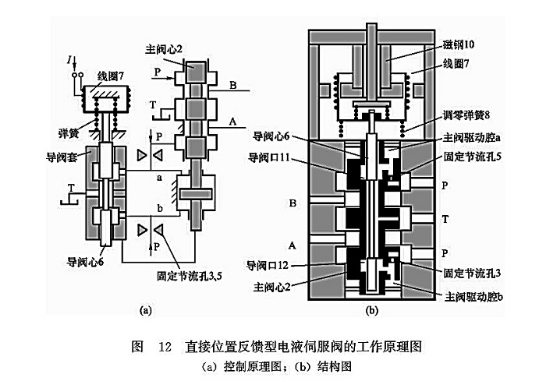 I
线圈7
弹簧
导阀套
T
导阀心6
主阀心2
P
B
T
A
P
a
b
P
固定节流孔3,5
(a)

磁钢10
线圈7
调零弹簧8
导阀心6
主阀驱动腔a
导阀口11
固定节流孔5
P
B
T
A
P
导阀口12
固定节流孔3
主阀心2
主阀驱动腔b
(b)

图 12 直接位置反馈型电液伺服阀的工作原理图
(a) 控制原理图；(b) 结构图